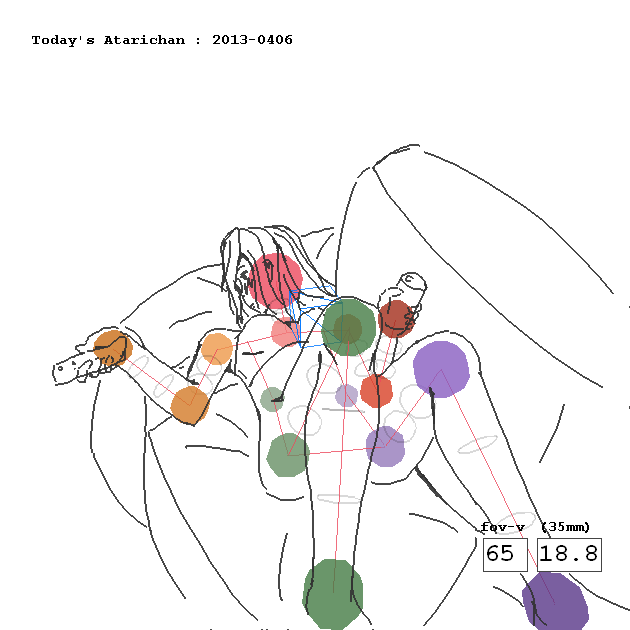 Today's Atarichan : 2013-0406

fov-v (35mm)

65

18.8